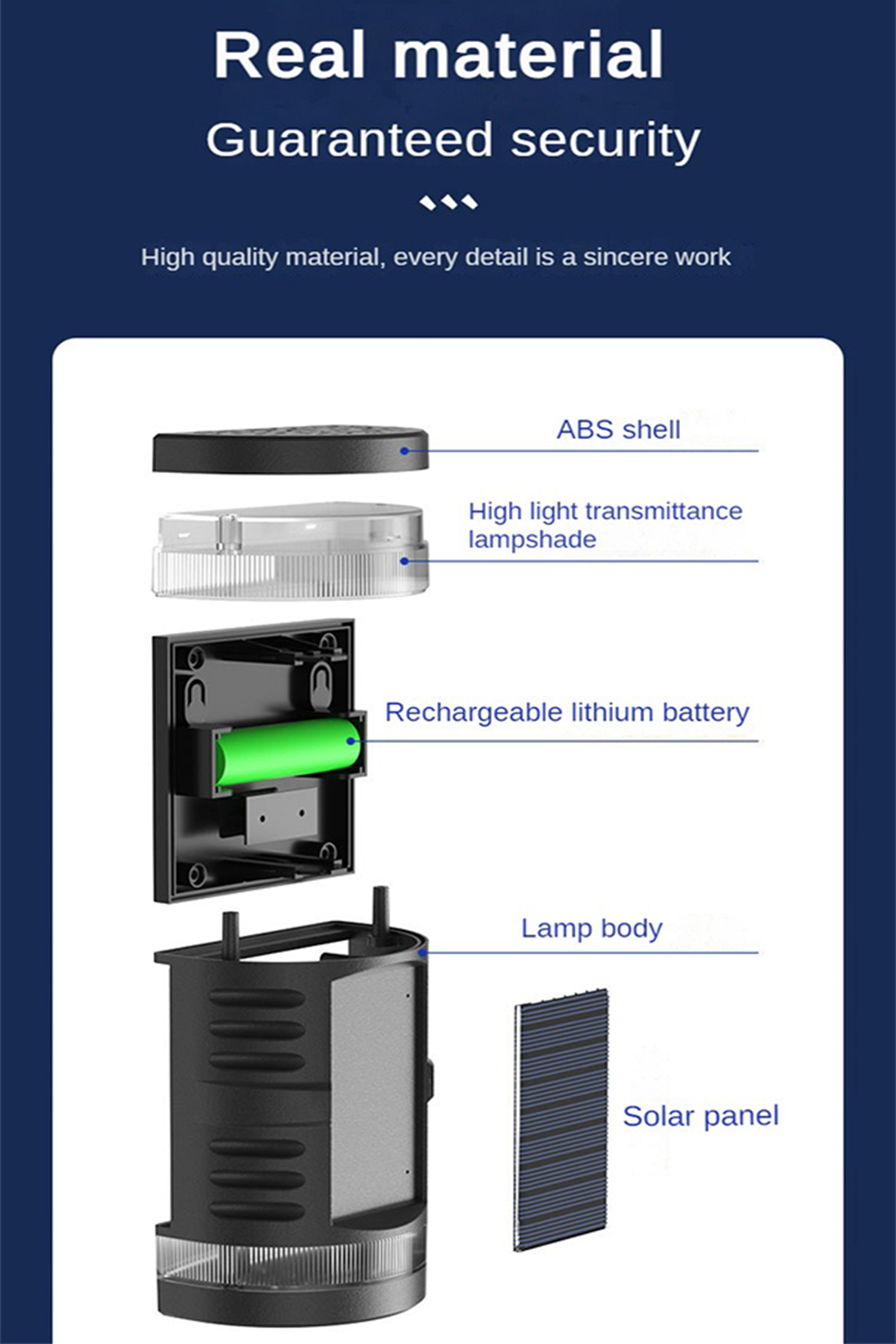 Real material

Guaranteed security

High quality material, every detail is a sincere work

ABS shell

High light transmittance lampshade

Rechargeable lithium battery

Lamp body

Solar panel